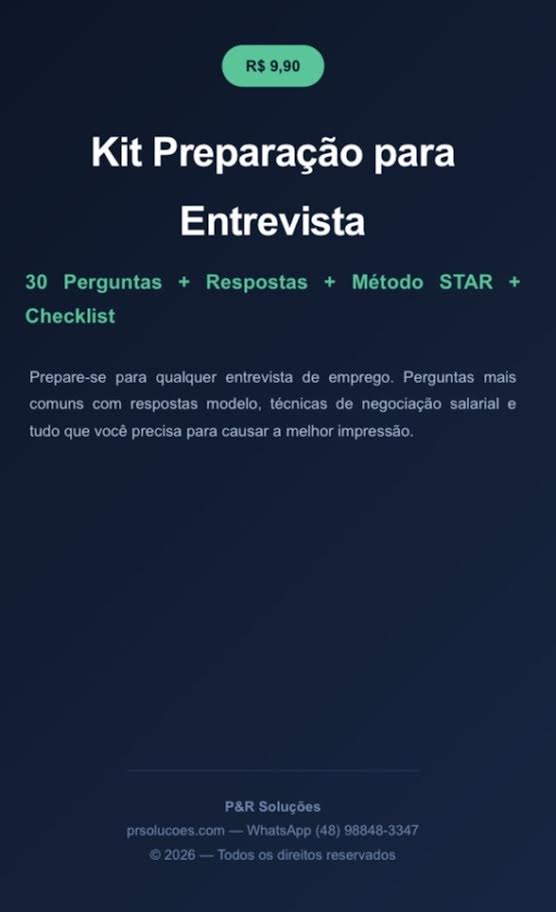 R$ 9,90

Kit Preparação para Entrevista

30 Perguntas + Respostas + Método STAR + Checklist

Prepare-se para qualquer entrevista de emprego. Perguntas mais comuns com respostas modelo, técnicas de negociação salarial e tudo que você precisa para causar a melhor impressão.

P&R Soluções
prsolucoes.com — WhatsApp (48) 98848-3347
© 2026 — Todos os direitos reservados